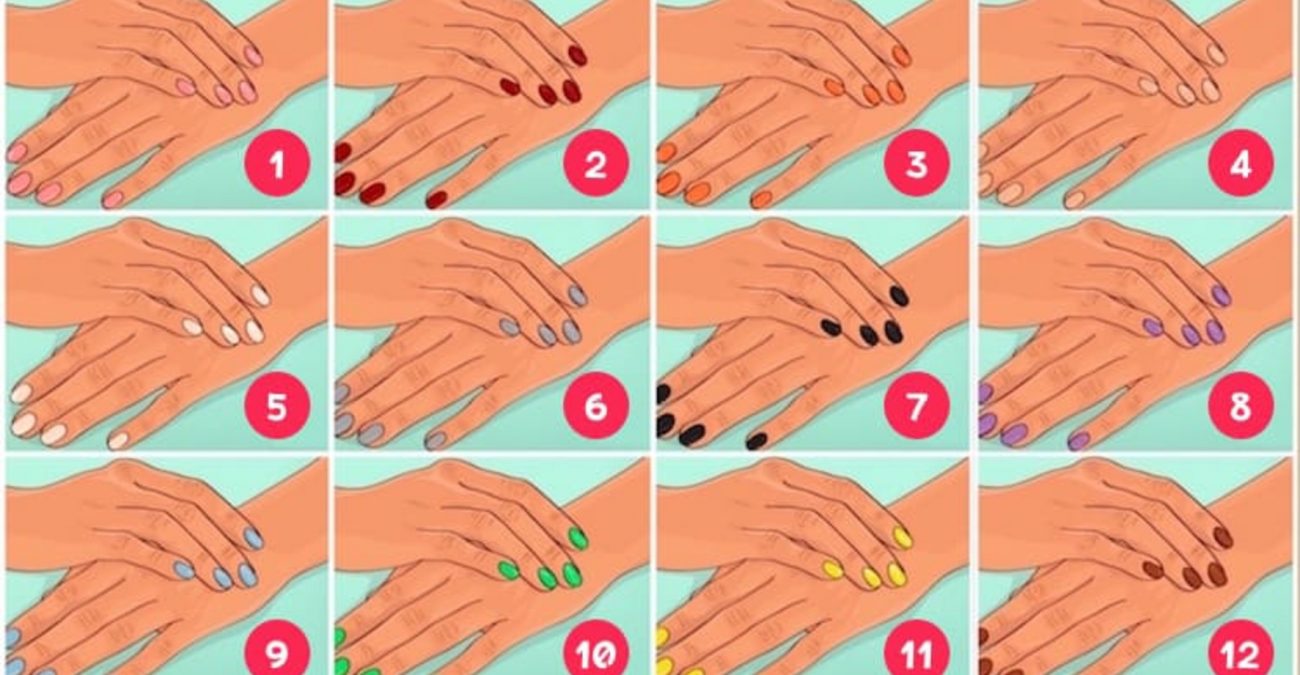 1
2
3
4
5
6
7
8
9
10
11
12