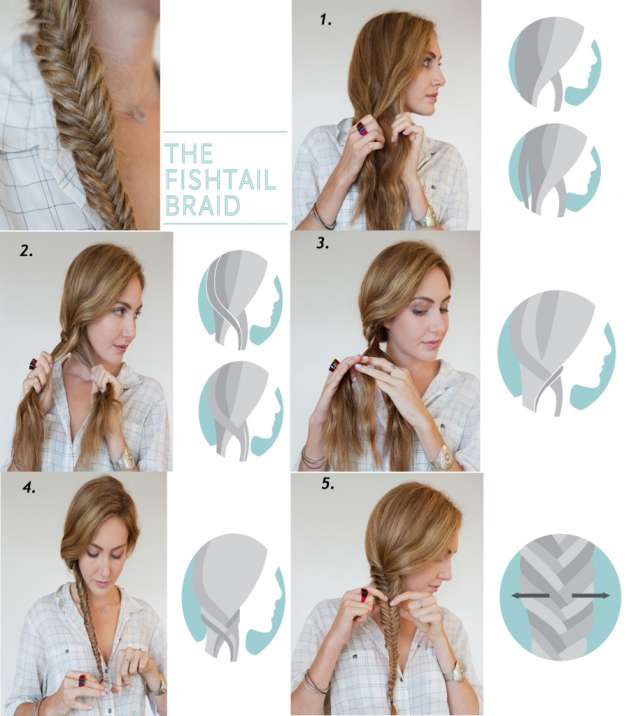 THE FISHTAIL BRAID

1.

2.

3.

4.

5.